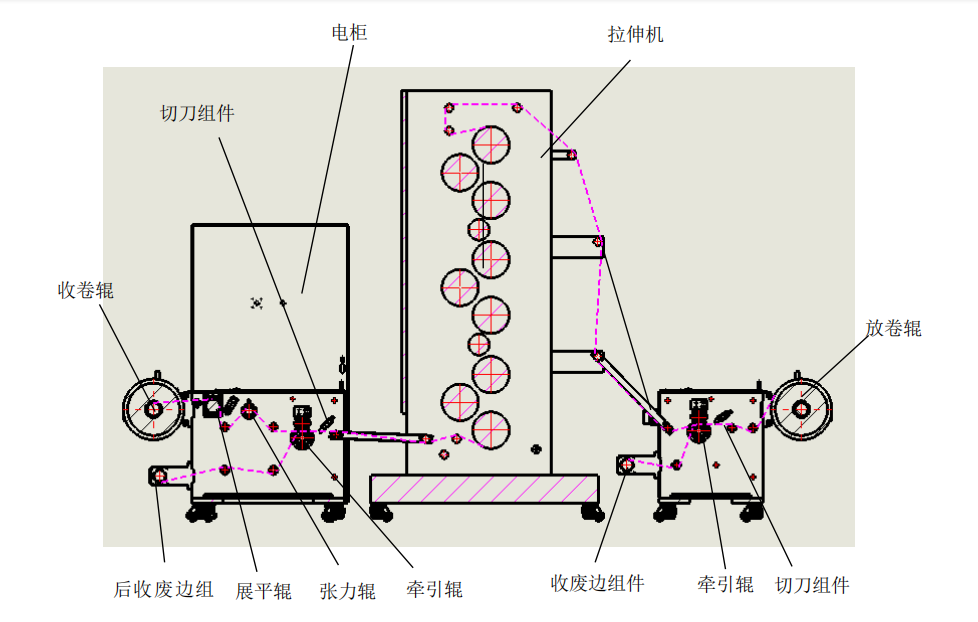 电柜

拉伸机

切刀组件

收卷辊

放卷辊

后收废边组

展平辊

张力辊

牵引辊

收废边组件

牵引辊

切刀组件